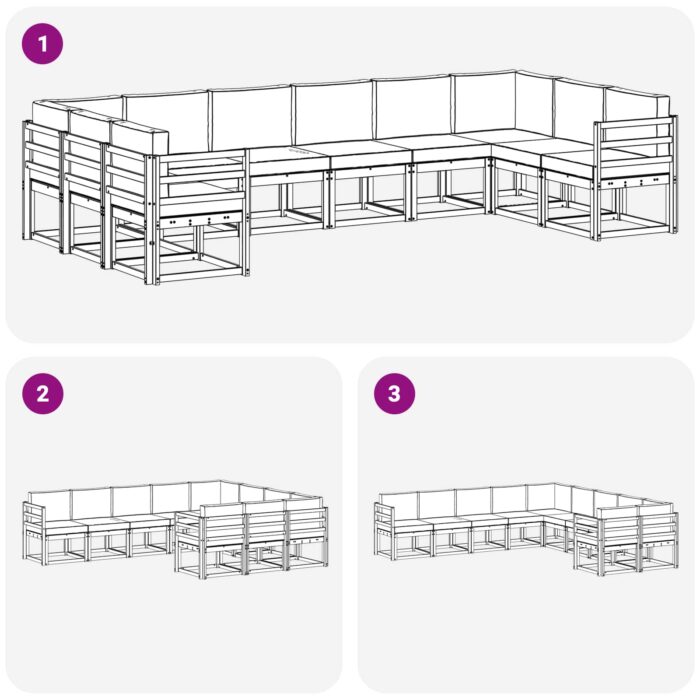 1

2

3